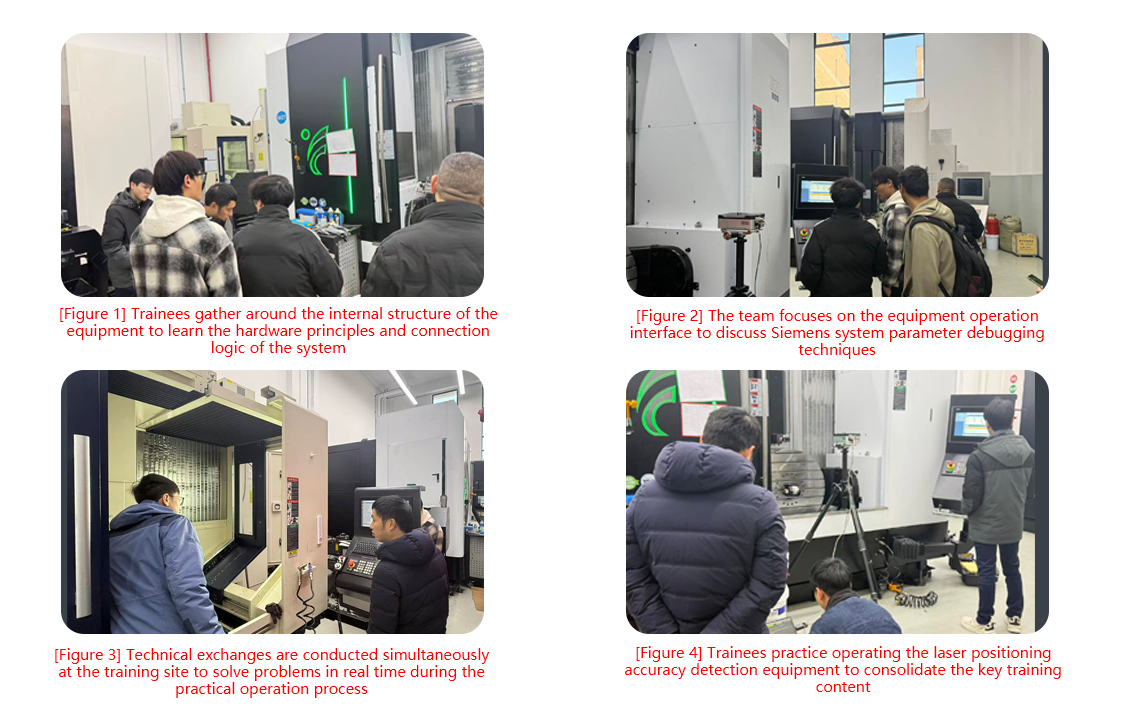 [Figure 1] Trainees gather around the internal structure of the equipment to learn the hardware principles and connection logic of the system

[Figure 2] The team focuses on the equipment operation interface to discuss Siemens system parameter debugging techniques

[Figure 3] Technical exchanges are conducted simultaneously at the training site to solve problems in real time during the practical operation process

[Figure 4] Trainees practice operating the laser positioning accuracy detection equipment to consolidate the key training content